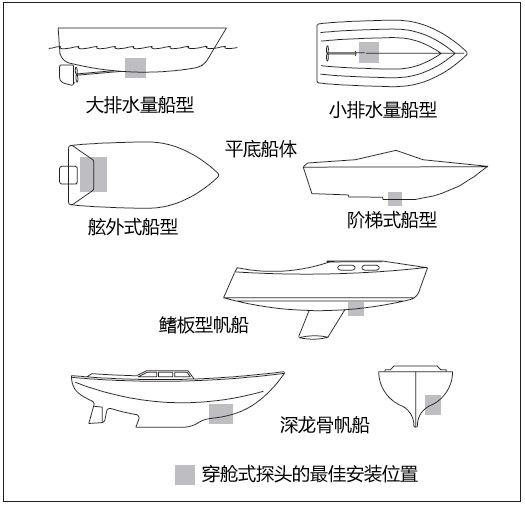 大排水量船型

小排水量船型

平底船体

舷外式船型

阶梯式船型

鳍板型帆船

深龙骨帆船

穿舱式探头的最佳安装位置